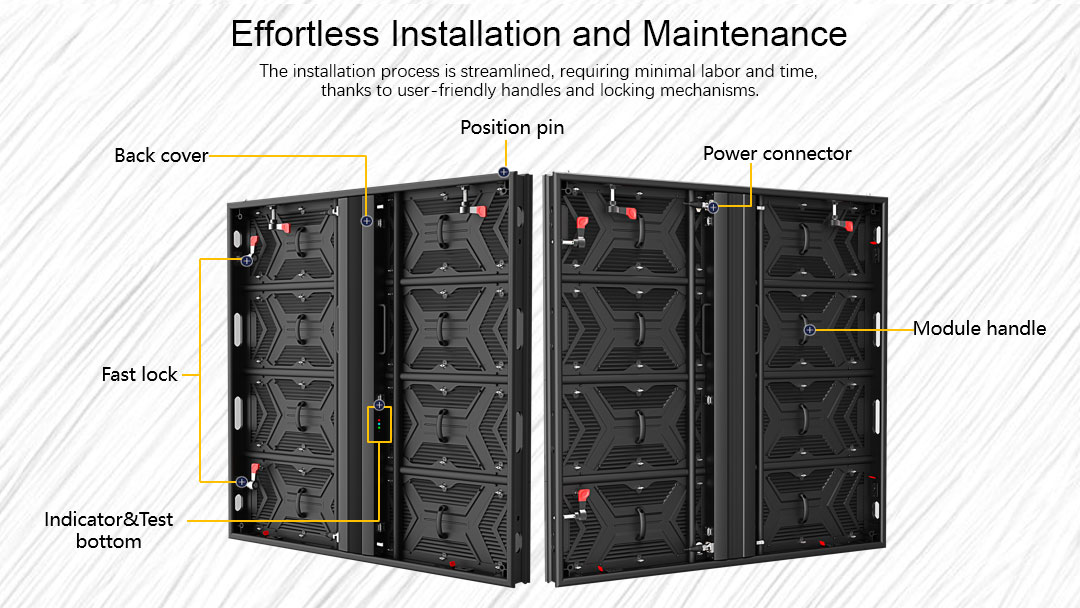 Effortless Installation and Maintenance

The installation process is streamlined, requiring minimal labor and time, thanks to user-friendly handles and locking mechanisms.

Position pin

Back cover

Power connector

Module handle

Fast lock

Indicator&Test bottom